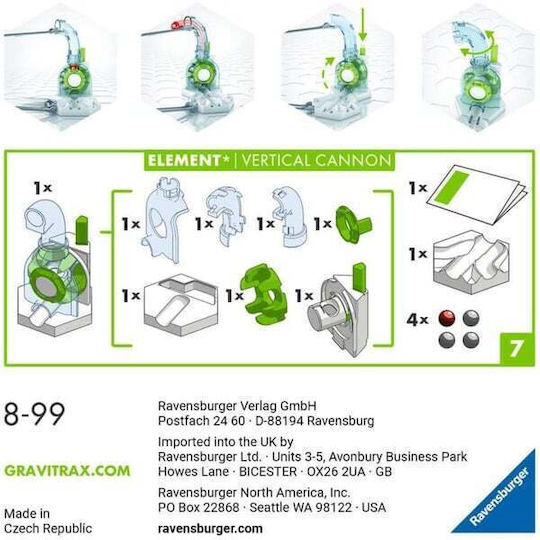 ELEMENT* | VERTICAL CANNON

1×

1× 1× 1× 1×

1× 1× 1×

1×

1×

4×

7

8-99

GRAVITRAX.COM

Made in Czech Republic

Ravensburger Verlag GmbH
Postfach 24 60 · D-88194 Ravensburg

Imported into the UK by
Ravensburger Ltd. · Units 3-5, Avonbury Business Park
Howes Lane · BICESTER · OX26 2UA · GB

Ravensburger North America, Inc.
PO Box 22868 · Seattle WA 98122 · USA

ravensburger.com

Ravensburger