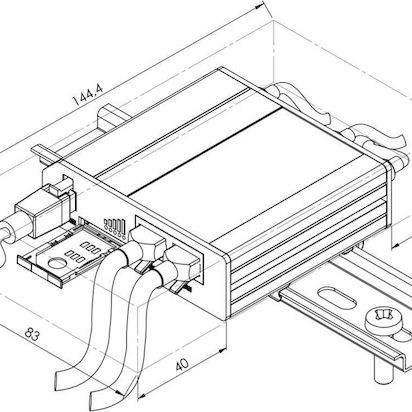 144,4

83

40