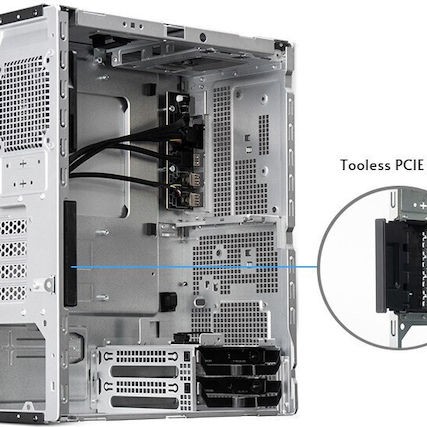 Tooless PCIE