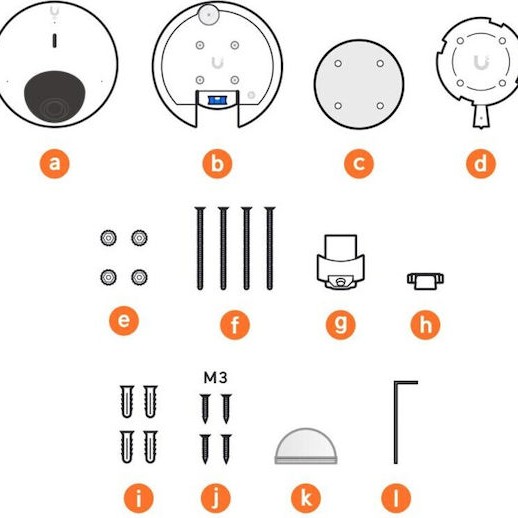 a b c d

e f g h

M3

i j k l