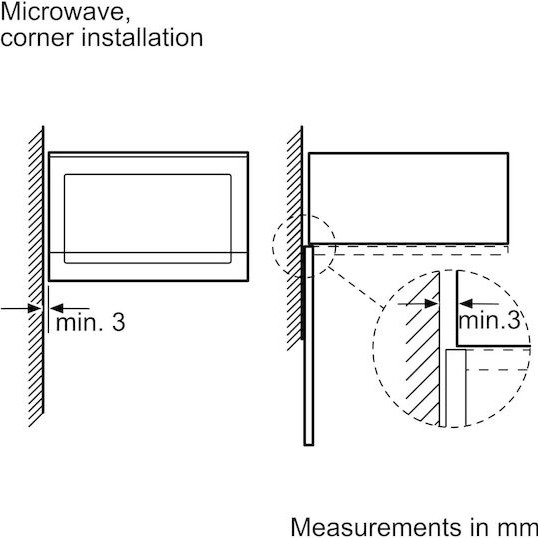 Microwave,
corner installation

min. 3

min.3

Measurements in mm