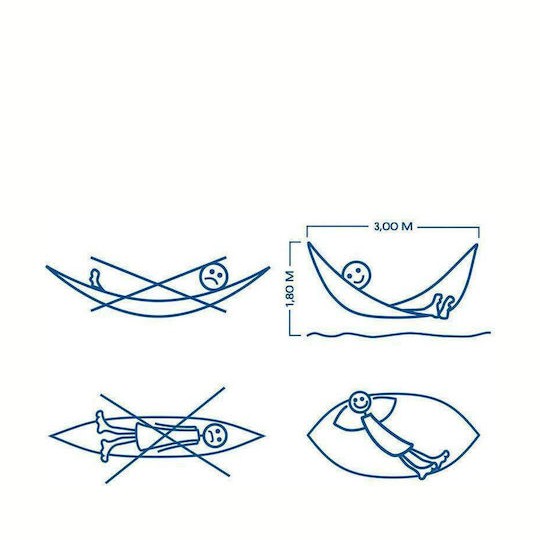 3,00 M
1,80 M