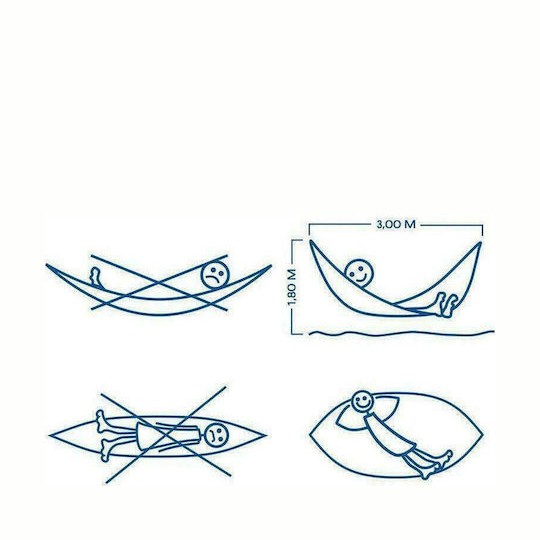 3,00 M

1,80 M