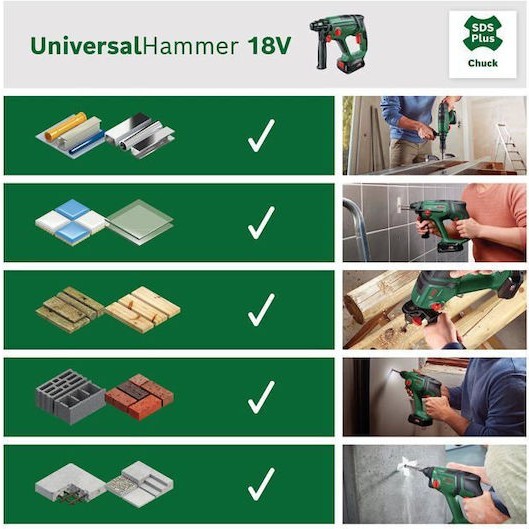 UniversalHammer 18V

SDS Plus
Chuck

✓

✓

✓

✓

✓