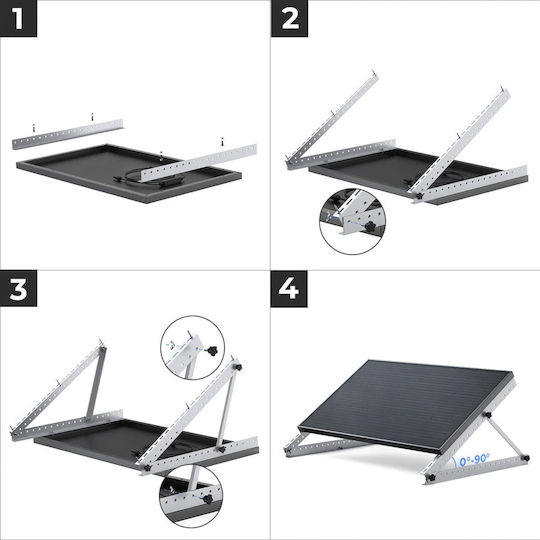 1

2

3

4

0°-90°