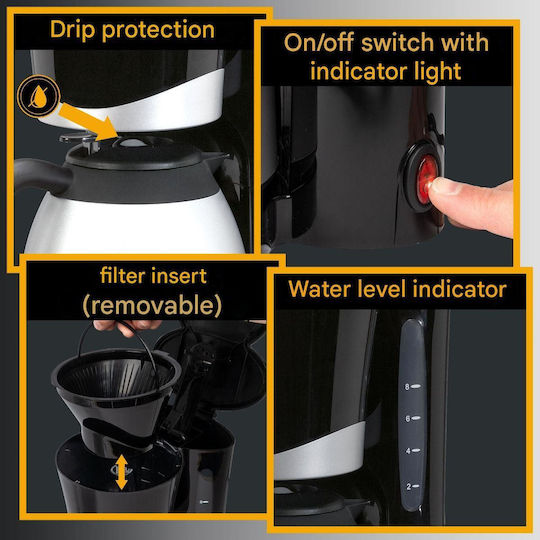 Drip protection

On/off switch with indicator light

filter insert (removable)

Water level indicator

8
6
4
2