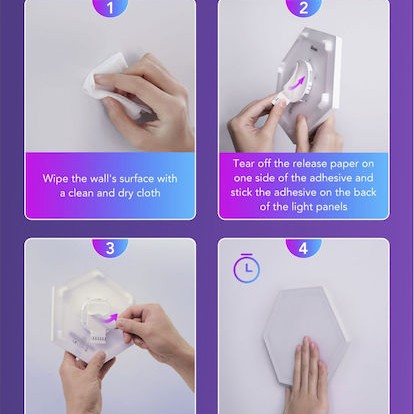 1

Wipe the wall's surface with a clean and dry cloth

2

Tear off the release paper on one side of the adhesive and stick the adhesive on the back of the light panels

3

4