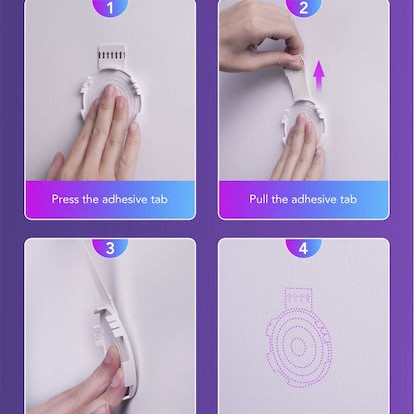 1

Press the adhesive tab

2

Pull the adhesive tab

3

4