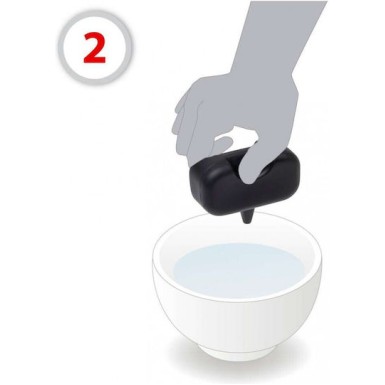 2