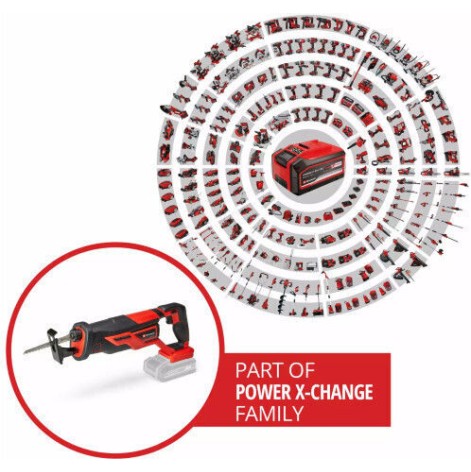 PART OF
POWER X-CHANGE
FAMILY